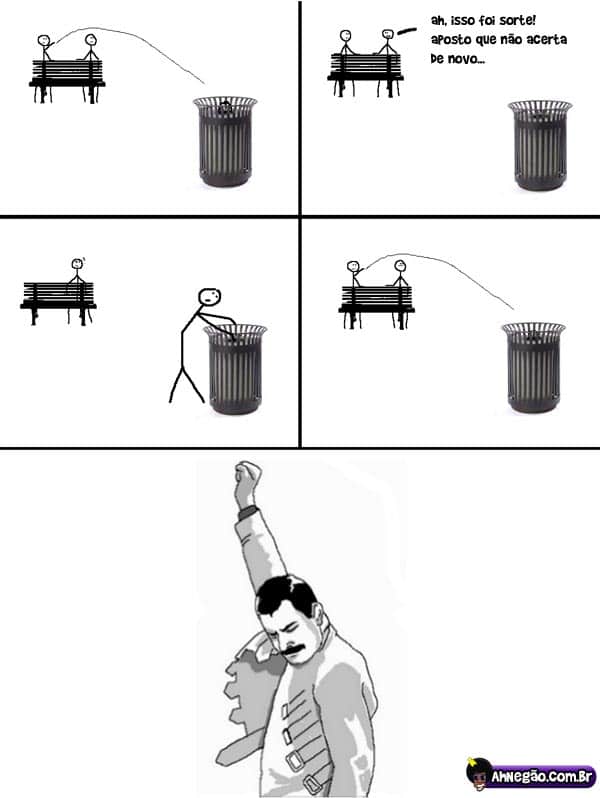 ah, isso foi sorte! aposto que não acerta de novo...

AhNegão.com.br