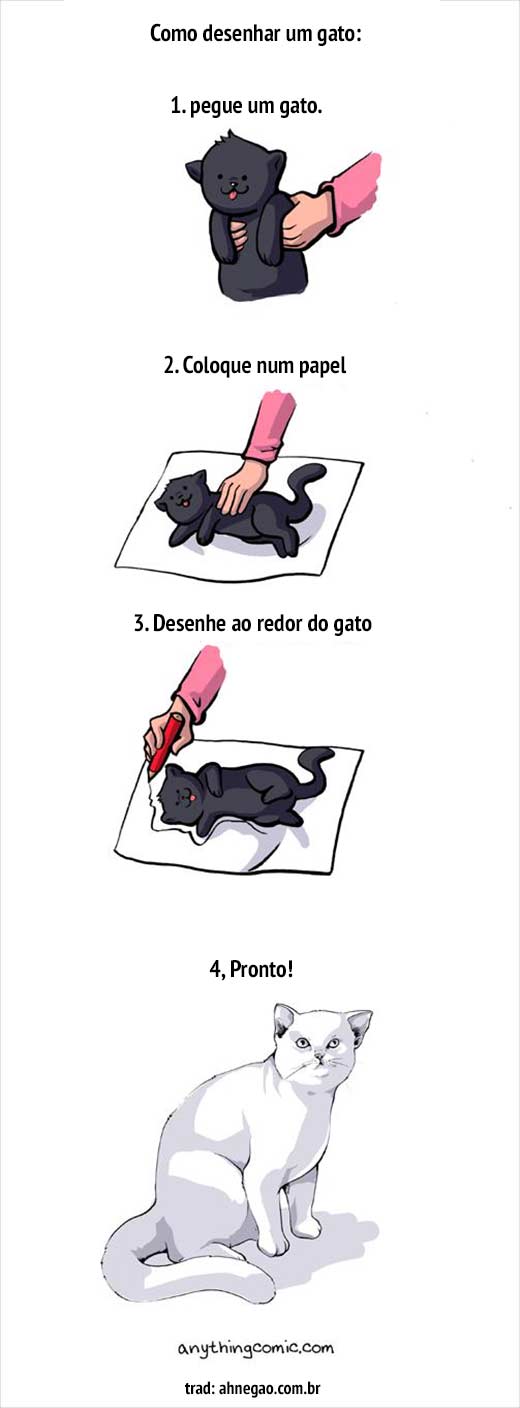 Como desenhar um gato:

1. pegue um gato.

2. Coloque num papel

3. Desenhe ao redor do gato

4, Pronto!

anythingcomic.com

trad: ahnegao.com.br