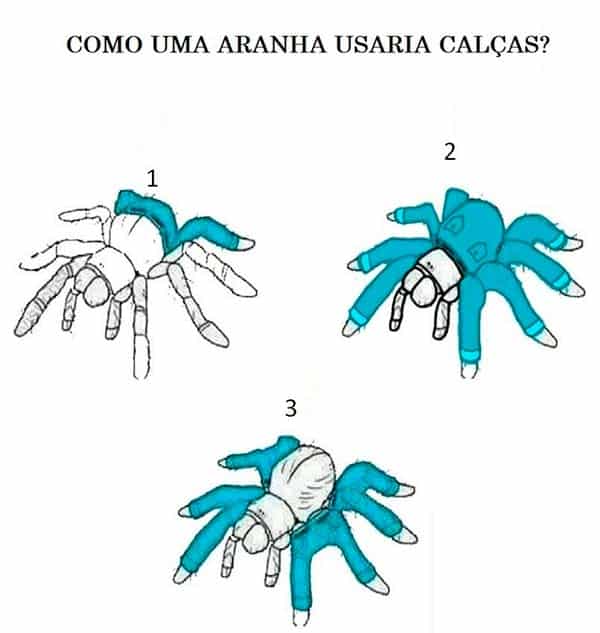 COMO UMA ARANHA USARIA CALÇAS?

1

2

3