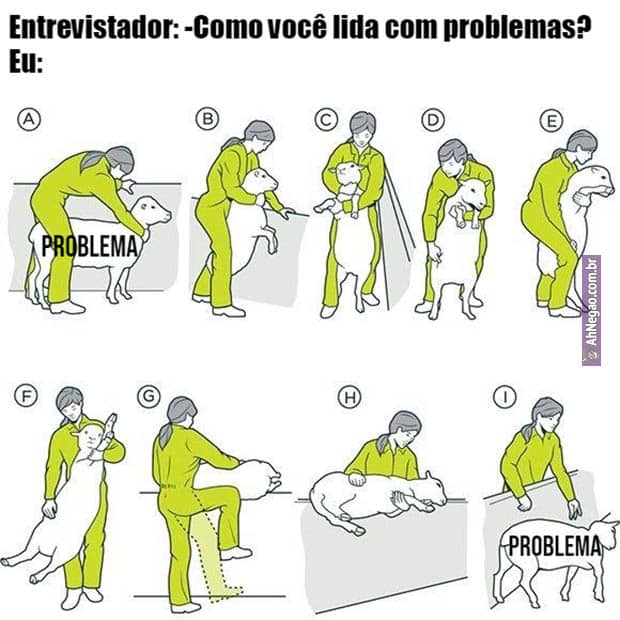 Entrevistador: -Como você lida com problemas?
Eu:

A
PROBLEMA

B

C

D

E

AhNegao.com.br

F

G

H

I
PROBLEMA