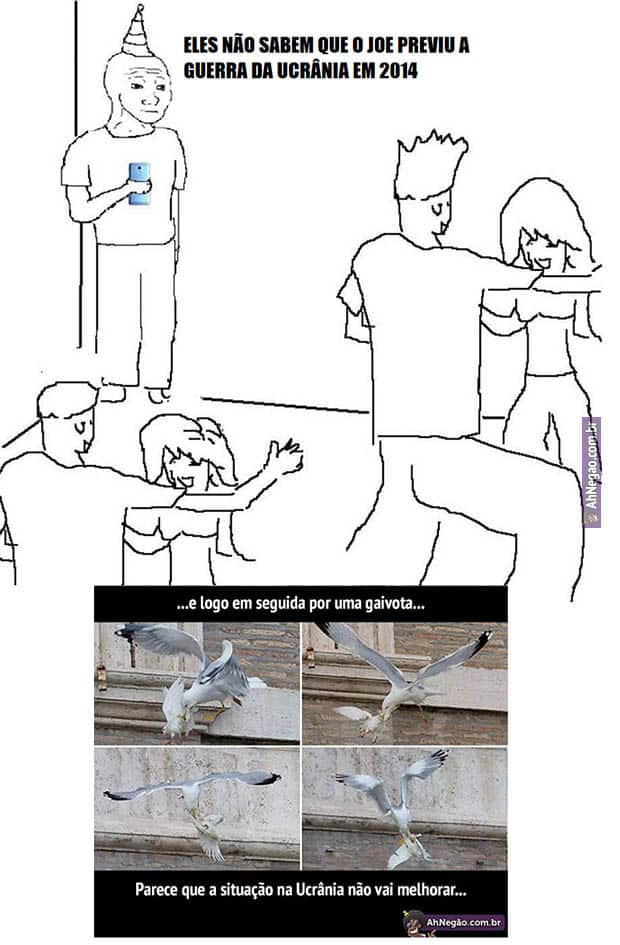 ELES NÃO SABEM QUE O JOE PREVIU A GUERRA DA UCRÂNIA EM 2014

AhNegão.com.br

...e logo em seguida por uma gaivota...

Parece que a situação na Ucrânia não vai melhorar...

AhNegão.com.br