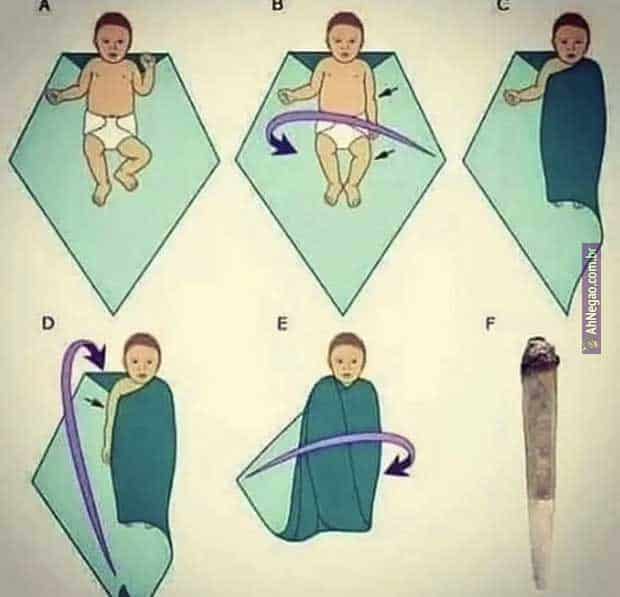 A

B

C

AhNegao.com.br

D

E

F